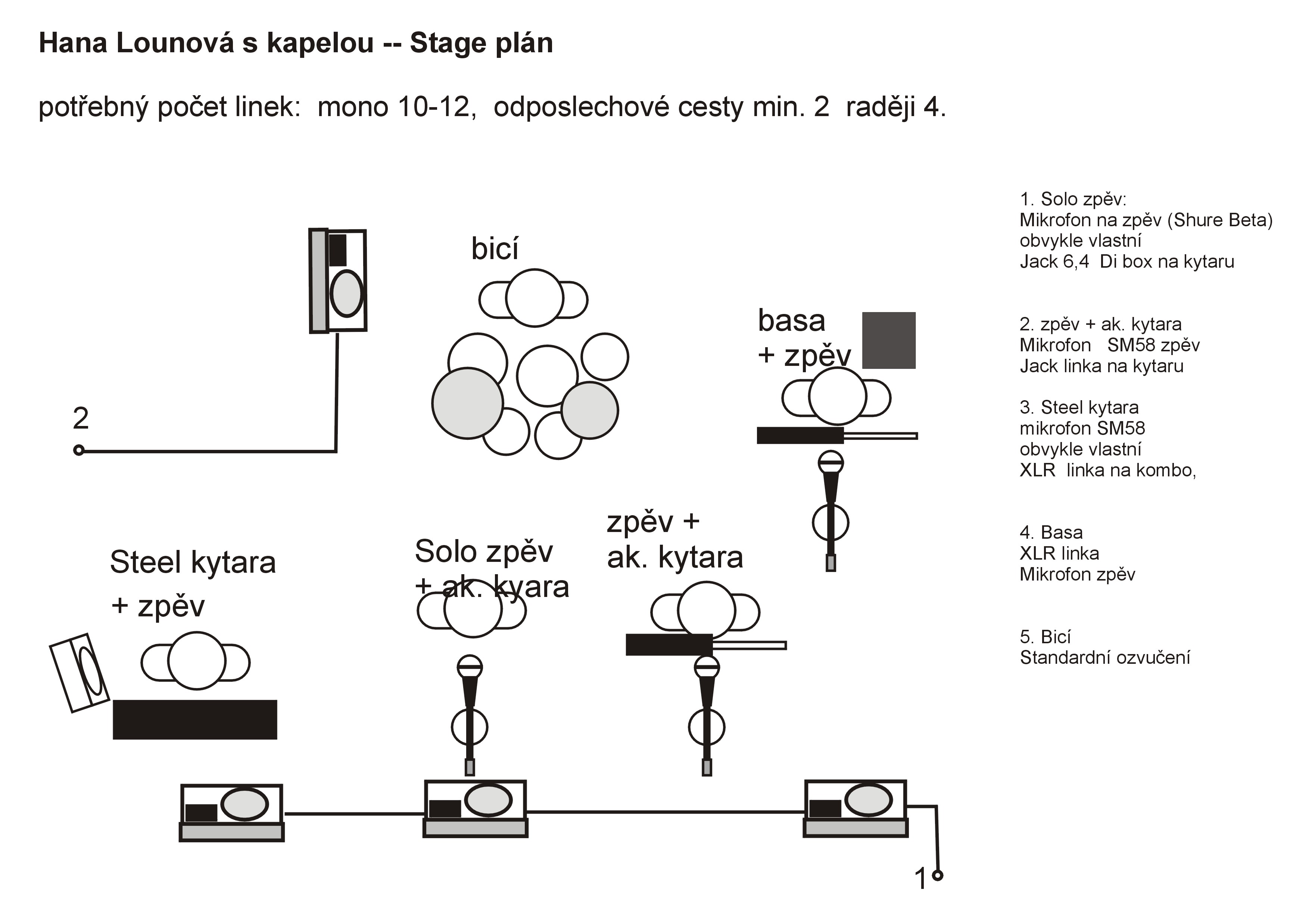 Hana Lounová s kapelou -- Stage plán

potřebný počet linek: mono 10-12, odposlechové cesty min. 2 raději 4.

bicí

basa
+ zpěv

2

zpěv +
ak. kytara

Steel kytara
+ zpěv

Solo zpěv
+ ak. kyara

1

1. Solo zpěv:
Mikrofon na zpěv (Shure Beta)
obvykle vlastní
Jack 6,4 Di box na kytaru

2. zpěv + ak. kytara
Mikrofon SM58 zpěv
Jack linka na kytaru

3. Steel kytara
mikrofon SM58
obvykle vlastní
XLR linka na kombo,

4. Basa
XLR linka
Mikrofon zpěv

5. Bicí
Standardní ozvučení